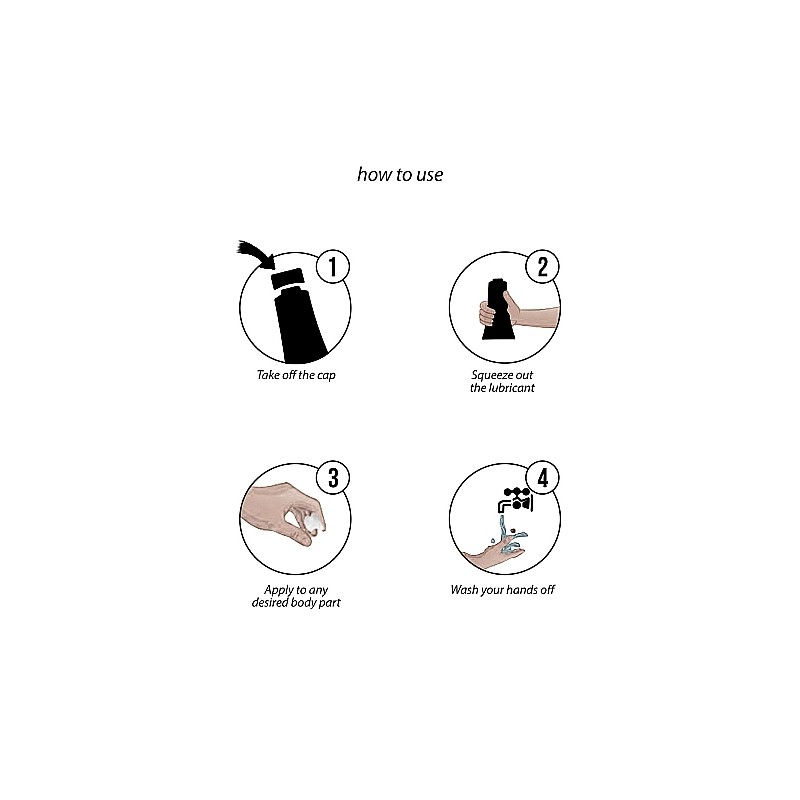 how to use

1

Take off the cap

2

Squeeze out the lubricant

3

Apply to any desired body part

4

Wash your hands off