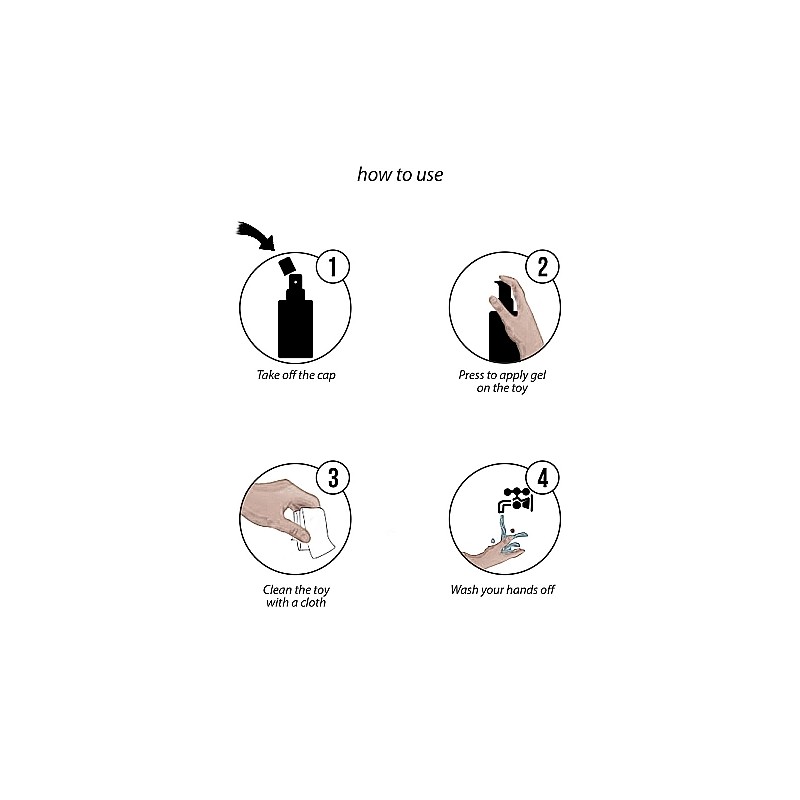 how to use

1
Take off the cap

2
Press to apply gel on the toy

3
Clean the toy with a cloth

4
Wash your hands off